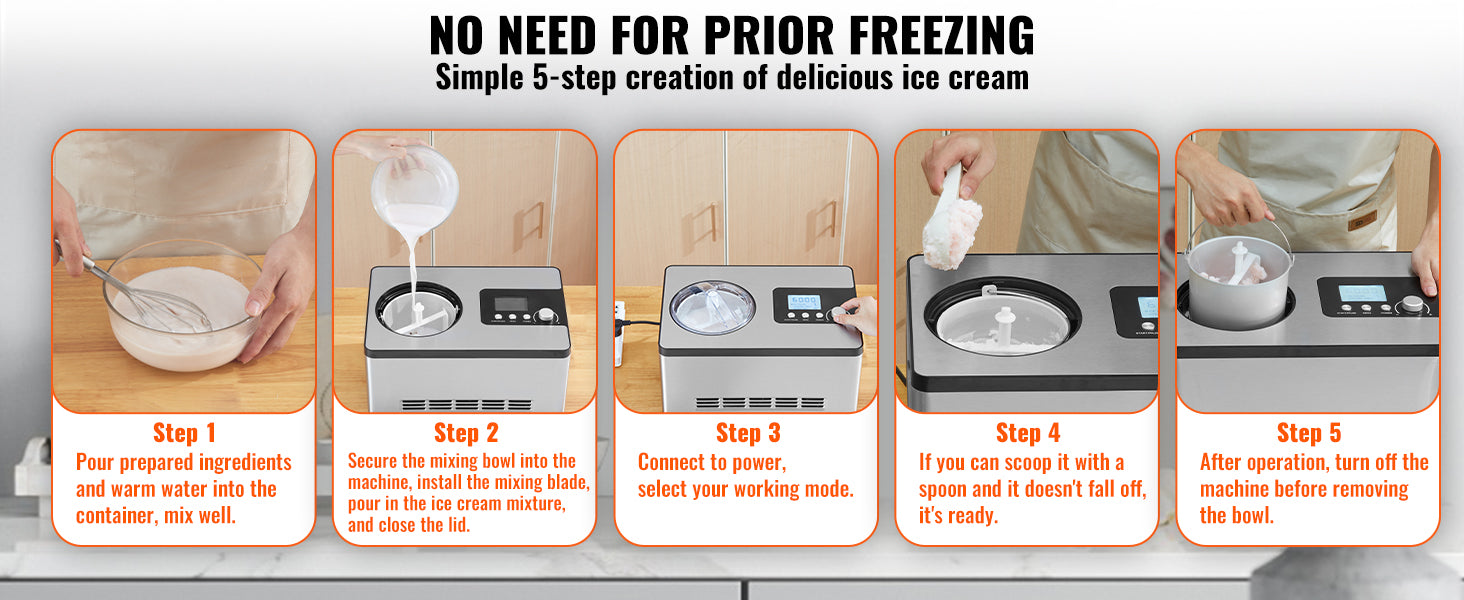 NO NEED FOR PRIOR FREEZING
Simple 5-step creation of delicious ice cream

Step 1
Pour prepared ingredients and warm water into the container, mix well.

Step 2
Secure the mixing bowl into the machine, install the mixing blade, pour in the ice cream mixture, and close the lid.

Step 3
Connect to power, select your working mode.

Step 4
If you can scoop it with a spoon and it doesn't fall off, it's ready.

Step 5
After operation, turn off the machine before removing the bowl.