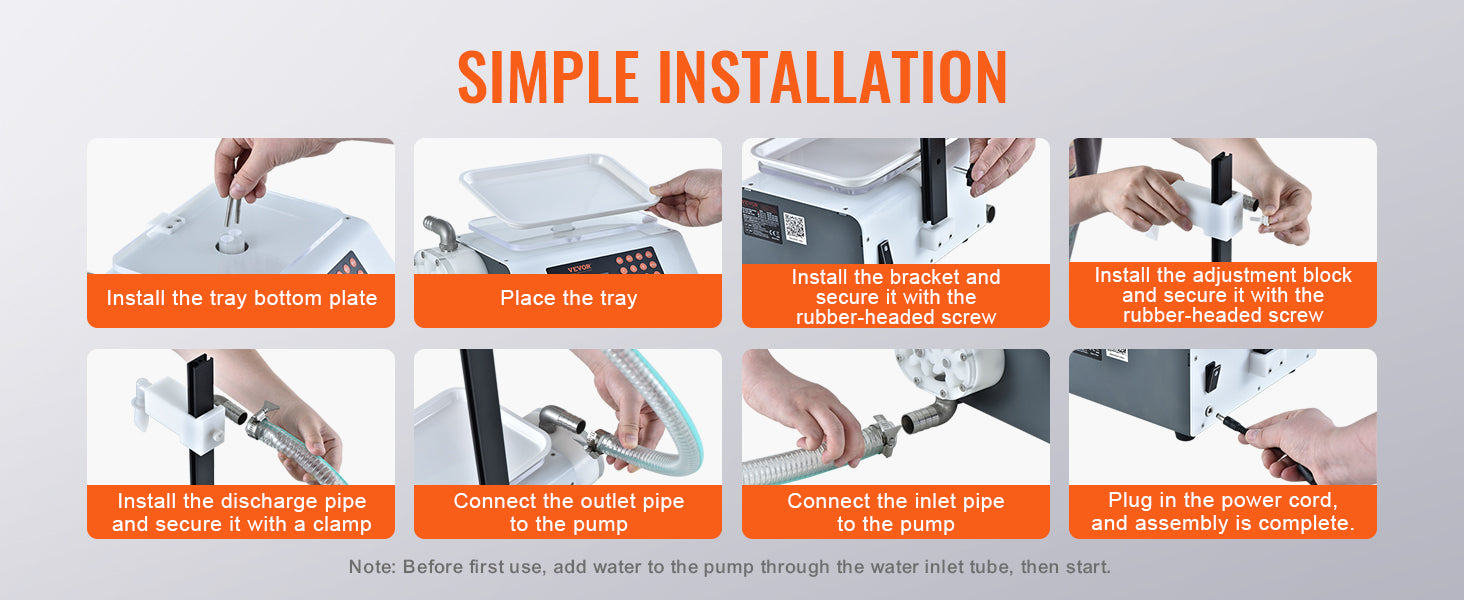 SIMPLE INSTALLATION

Install the tray bottom plate

VEVOR

Place the tray

VEVOR

Install the bracket and secure it with the rubber-headed screw

Install the adjustment block and secure it with the rubber-headed screw

Install the discharge pipe and secure it with a clamp

Connect the outlet pipe to the pump

Connect the inlet pipe to the pump

Plug in the power cord, and assembly is complete.

Note: Before first use, add water to the pump through the water inlet tube, then start.