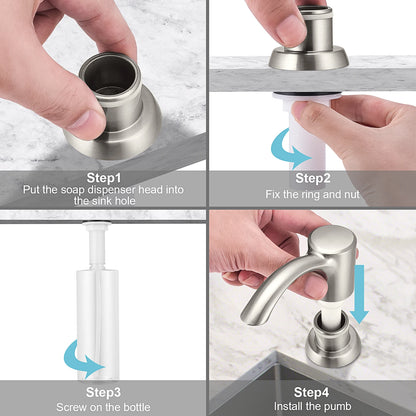 Step1
Put the soap dispenser head into the sink hole

Step2
Fix the ring and nut

Step3
Screw on the bottle

Step4
Install the pumb