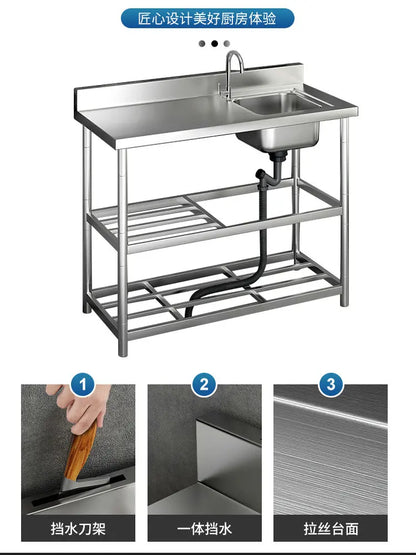 匠心设计美好厨房体验

1
挡水刀架

2
一体挡水

3
拉丝台面