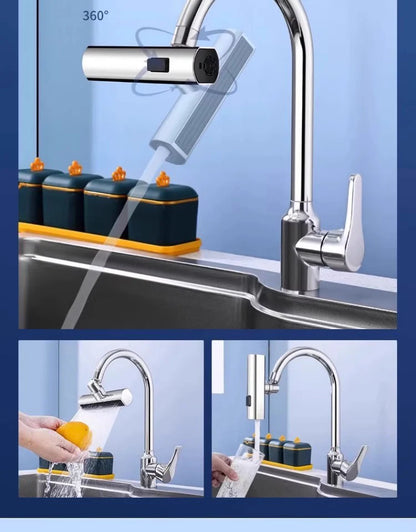 360°