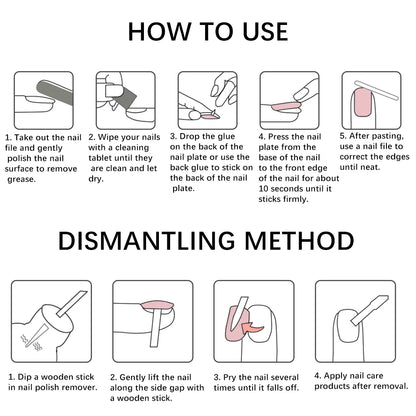 HOW TO USE

1. Take out the nail file and gently polish the nail surface to remove grease.

2. Wipe your nails with a cleaning tablet until they are clean and let dry.

3. Drop the glue on the back of the nail plate or use the back glue to stick on the back of the nail plate.

4. Press the nail plate from the base of the nail to the front edge of the nail for about 10 seconds until it sticks firmly.

5. After pasting, use a nail file to correct the edges until neat.

DISMANTLING METHOD

1. Dip a wooden stick in nail polish remover.

2. Gently lift the nail along the side gap with a wooden stick.

3. Pry the nail several times until it falls off.

4. Apply nail care products after removal.