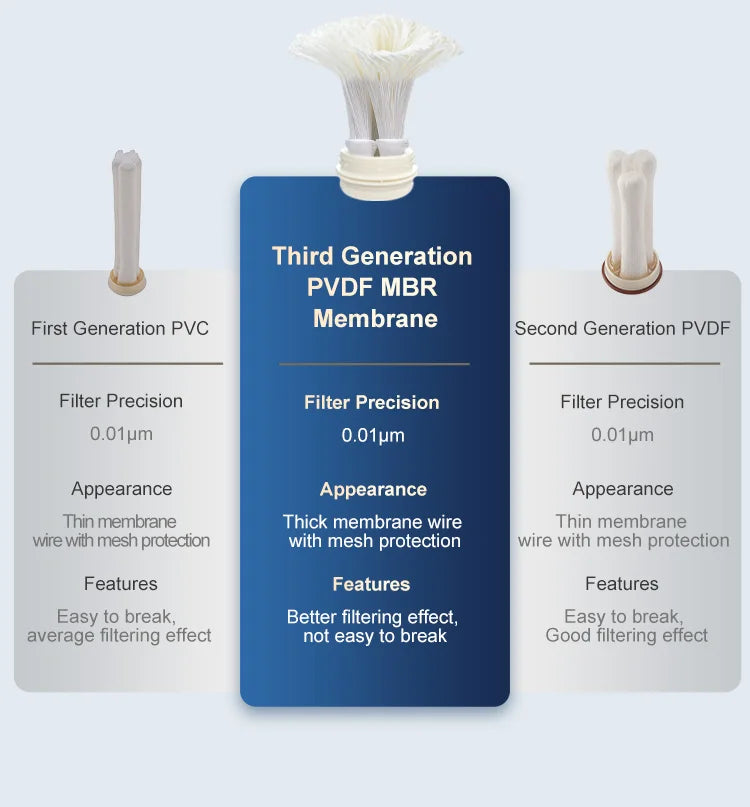 First Generation PVC

Filter Precision
0.01μm

Appearance
Thin membrane wire with mesh protection

Features
Easy to break, average filtering effect

Third Generation PVDF MBR Membrane

Filter Precision
0.01μm

Appearance
Thick membrane wire with mesh protection

Features
Better filtering effect, not easy to break

Second Generation PVDF

Filter Precision
0.01μm

Appearance
Thin membrane wire with mesh protection

Features
Easy to break, Good filtering effect