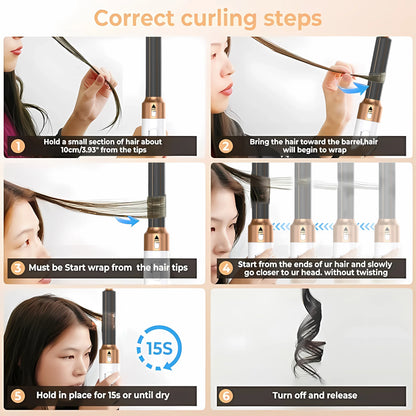 Correct curling steps

1 Hold a small section of hair about 10cm/3.93" from the tips

2 Bring the hair toward the barrel,hair will begin to wrap

3 Must be Start wrap from the hair tips

4 Start from the ends of ur hair and slowly go closer to ur head. without twisting

15S

5 Hold in place for 15s or until dry

6 Turn off and release