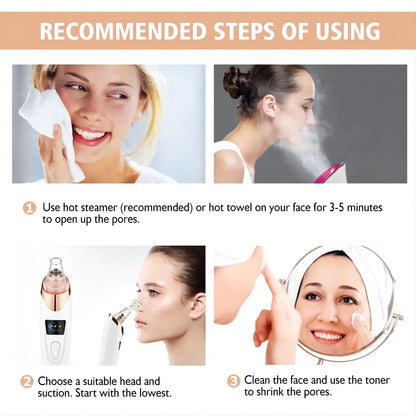 RECOMMENDED STEPS OF USING

1 Use hot steamer (recommended) or hot towel on your face for 3-5 minutes to open up the pores.

2 Choose a suitable head and suction. Start with the lowest.

3 Clean the face and use the toner to shrink the pores.