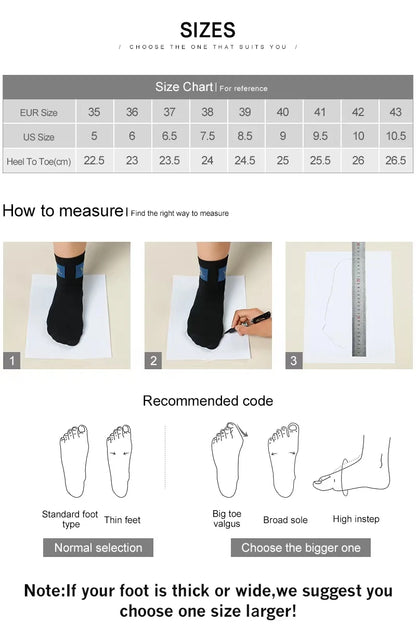 SIZES

/ CHOOSE THE ONE THAT SUITS YOU /

Size Chart | For reference

| EUR Size | 35 | 36 | 37 | 38 | 39 | 40 | 41 | 42 | 43 |
|---|---|---|---|---|---|---|---|---|---|
| US Size | 5 | 6 | 6.5 | 7.5 | 8.5 | 9 | 9.5 | 10 | 10.5 |
| Heel To Toe(cm) | 22.5 | 23 | 23.5 | 24 | 24.5 | 25 | 25.5 | 26 | 26.5 |

How to measure | Find the right way to measure

1

2

3

Recommended code

Standard foot type

Thin feet

Big toe valgus

Broad sole

High instep

Normal selection

Choose the bigger one

Note:If your foot is thick or wide,we suggest you choose one size larger!