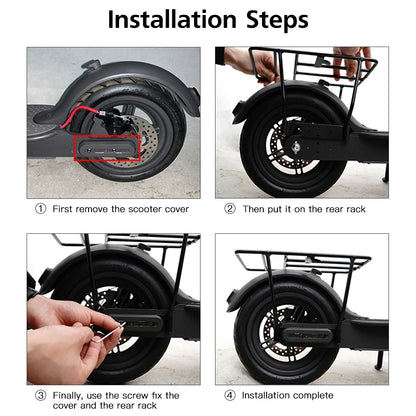 Installation Steps

① First remove the scooter cover

② Then put it on the rear rack

③ Finally, use the screw fix the cover and the rear rack

④ Installation complete