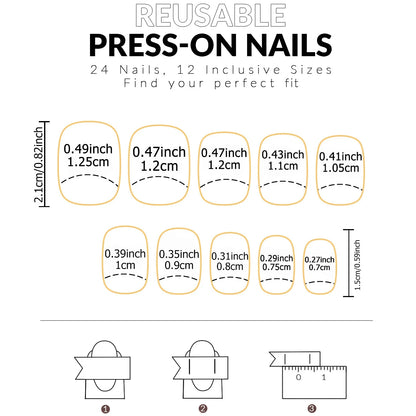 REUSABLE
PRESS-ON NAILS
24 Nails, 12 Inclusive Sizes
Find your perfect fit

2.1cm/0.82inch

0.49inch 1.25cm

0.47inch 1.2cm

0.47inch 1.2cm

0.43inch 1.1cm

0.41inch 1.05cm

0.39inch 1cm

0.35inch 0.9cm

0.31inch 0.8cm

0.29inch 0.75cm

0.27inch 0.7cm

1.5cm/0.59inch

0 1

1 2 3