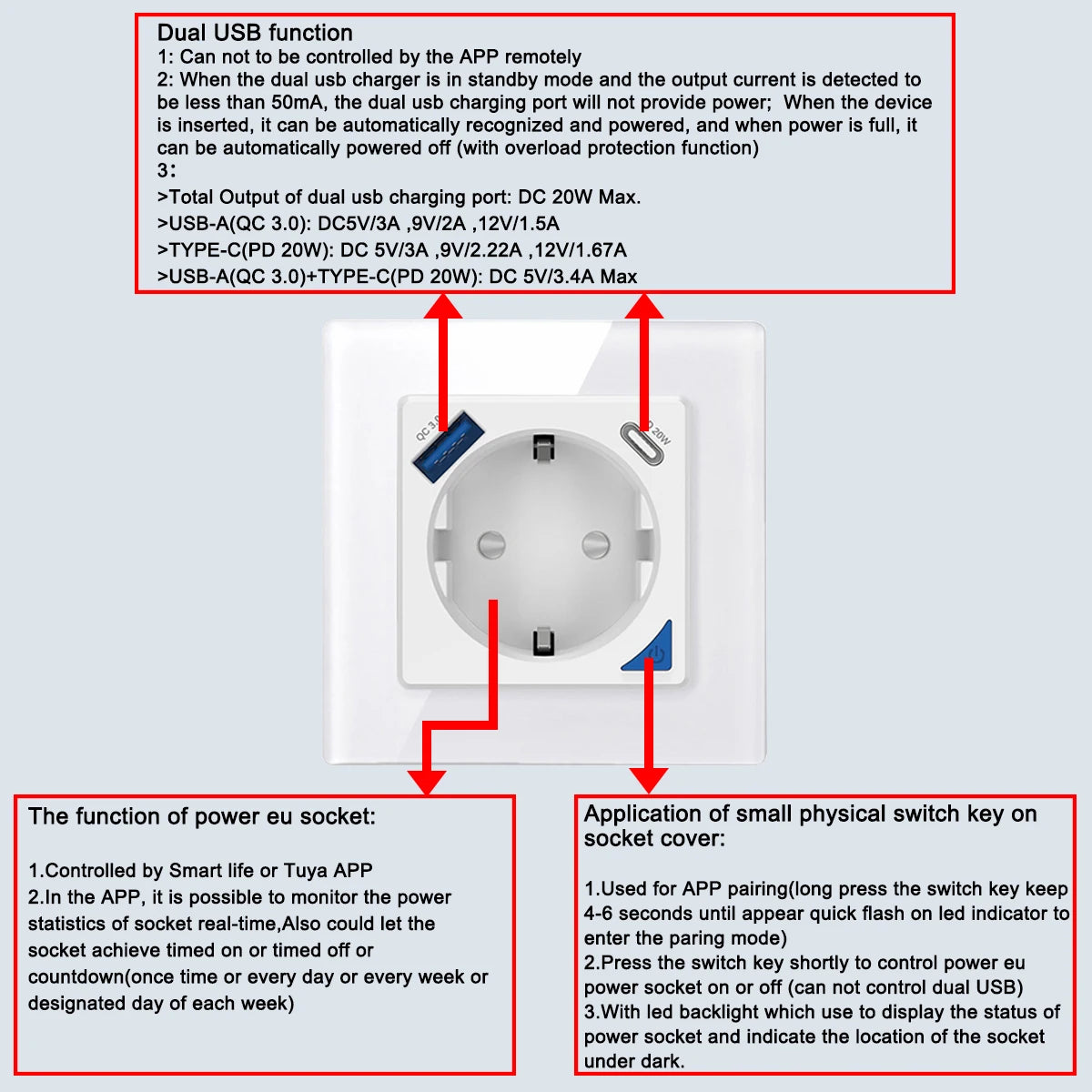 Dual USB function
1: Can not to be controlled by the APP remotely
2: When the dual usb charger is in standby mode and the output current is detected to be less than 50mA, the dual usb charging port will not provide power; When the device is inserted, it can be automatically recognized and powered, and when power is full, it can be automatically powered off (with overload protection function)
3:
>Total Output of dual usb charging port: DC 20W Max.
>USB-A(QC 3.0): DC5V/3A ,9V/2A ,12V/1.5A
>TYPE-C(PD 20W): DC 5V/3A ,9V/2.22A ,12V/1.67A
>USB-A(QC 3.0)+TYPE-C(PD 20W): DC 5V/3.4A Max

QC 3.0

PD 20W

The function of power eu socket:

1.Controlled by Smart life or Tuya APP
2.In the APP, it is possible to monitor the power statistics of socket real-time,Also could let the socket achieve timed on or timed off or countdown(once time or every day or every week or designated day of each week)

Application of small physical switch key on socket cover:

1.Used for APP pairing(long press the switch key keep 4-6 seconds until appear quick flash on led indicator to enter the paring mode)
2.Press the switch key shortly to control power eu power socket on or off (can not control dual USB)
3.With led backlight which use to display the status of power socket and indicate the location of the socket under dark.