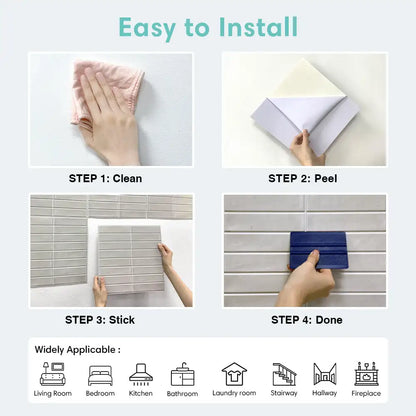 Easy to Install

STEP 1: Clean

STEP 2: Peel

STEP 3: Stick

STEP 4: Done

Widely Applicable :

Living Room
Bedroom
Kitchen
Bathroom
Laundry room
Stairway
Hallway
Fireplace