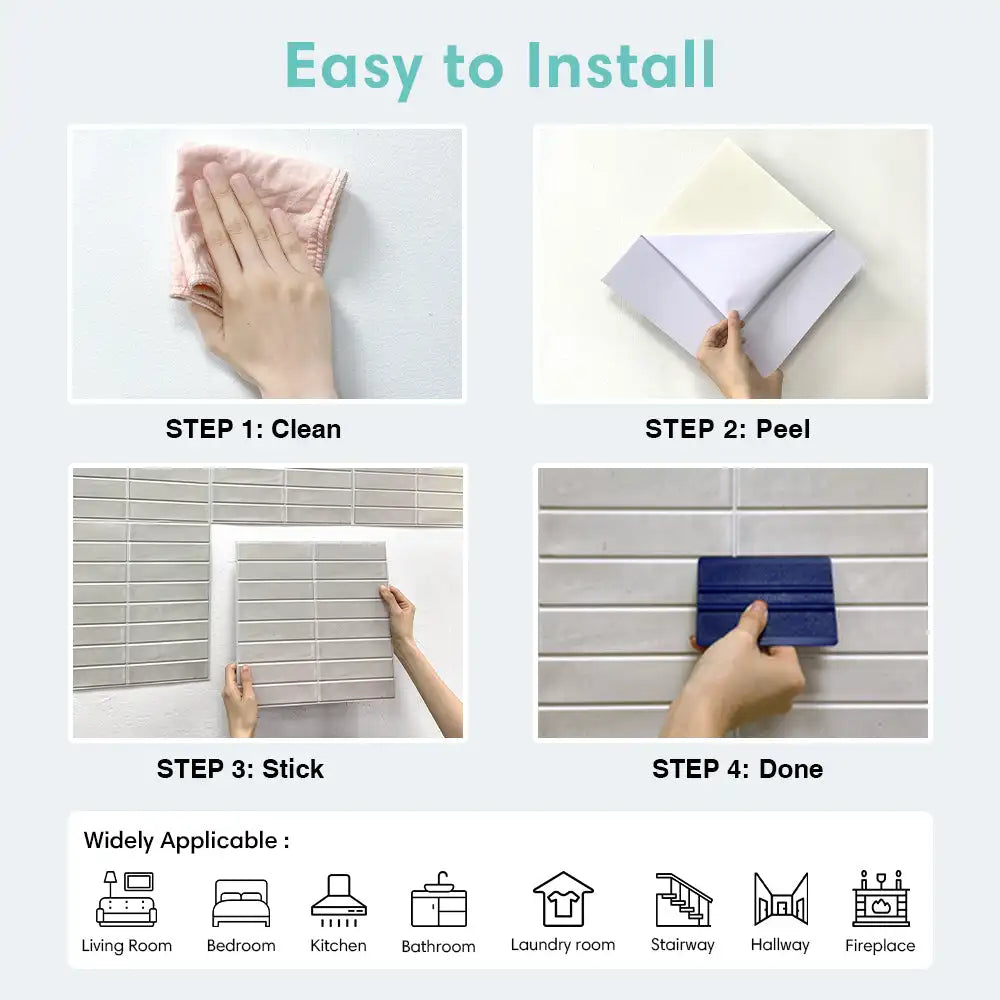 Easy to Install

STEP 1: Clean

STEP 2: Peel

STEP 3: Stick

STEP 4: Done

Widely Applicable :

Living Room
Bedroom
Kitchen
Bathroom
Laundry room
Stairway
Hallway
Fireplace