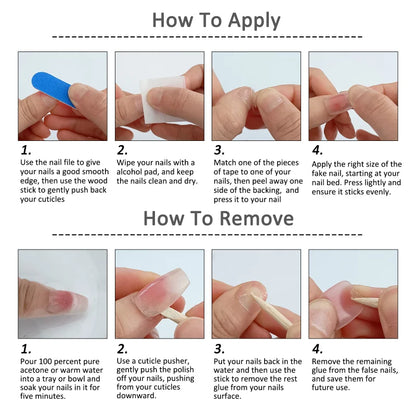 How To Apply

1.
Use the nail file to give your nails a good smooth edge, then use the wood stick to gently push back your cuticles

2.
Wipe your nails with a alcohol pad, and keep the nails clean and dry.

3.
Match one of the pieces of tape to one of your nails, then peel away one side of the backing, and press it to your nail

4.
Apply the right size of the fake nail, starting at your nail bed. Press lightly and ensure it sticks evenly.

How To Remove

1.
Pour 100 percent pure acetone or warm water into a tray or bowl and soak your nails in it for five minutes.

2.
Use a cuticle pusher, gently push the polish off your nails, pushing from your cuticles downward.

3.
Put your nails back in the water and then use the stick to remove the rest glue from your nails surface.

4.
Remove the remaining glue from the false nails, and save them for future use.