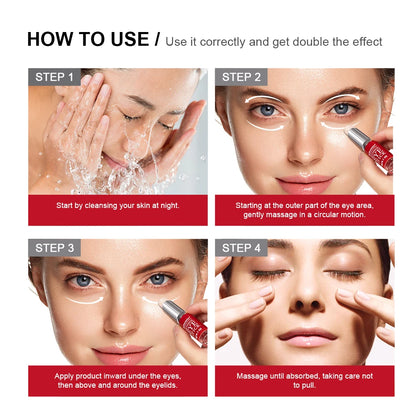 HOW TO USE / Use it correctly and get double the effect

STEP 1

Start by cleansing your skin at night.

STEP 2

Starting at the outer part of the eye area, gently massage in a circular motion.

STEP 3

Apply product inward under the eyes, then above and around the eyelids.

STEP 4

Massage until absorbed, taking care not to pull.