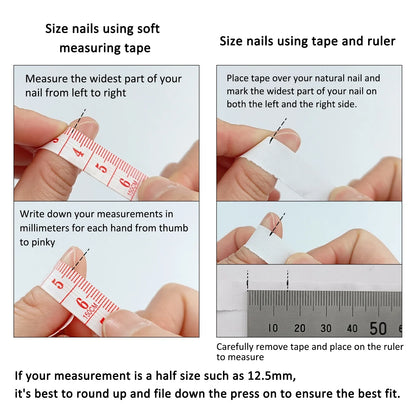 Size nails using soft measuring tape

Measure the widest part of your nail from left to right

4
5
6
150CM

Write down your measurements in millimeters for each hand from thumb to pinky

5
6
150CM

Size nails using tape and ruler

Place tape over your natural nail and mark the widest part of your nail on both the left and the right side.

10 20 30 40 50

Carefully remove tape and place on the ruler to measure

If your measurement is a half size such as 12.5mm, it's best to round up and file down the press on to ensure the best fit.