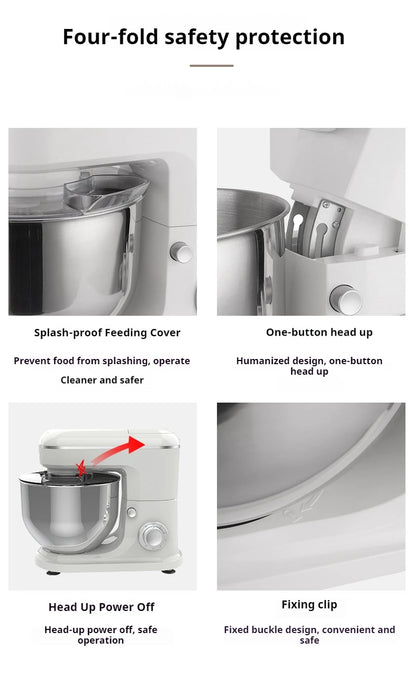 Four-fold safety protection

Splash-proof Feeding Cover

Prevent food from splashing, operate

Cleaner and safer

One-button head up

Humanized design, one-button head up

Head Up Power Off

Head-up power off, safe operation

Fixing clip

Fixed buckle design, convenient and safe