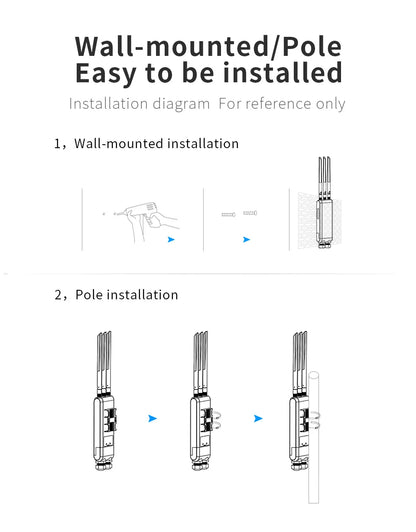 Wall-mounted/Pole
Easy to be installed

Installation diagram For reference only

1，Wall-mounted installation

2，Pole installation