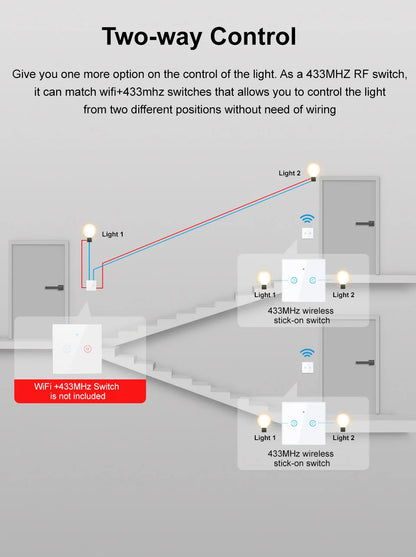 Two-way Control

Give you one more option on the control of the light. As a 433MHZ RF switch, it can match wifi+433mhz switches that allows you to control the light from two different positions without need of wiring

Light 2

Light 1

Light 1

Light 2

433MHz wireless stick-on switch

WiFi +433MHz Switch is not included

Light 1

Light 2

433MHz wireless stick-on switch