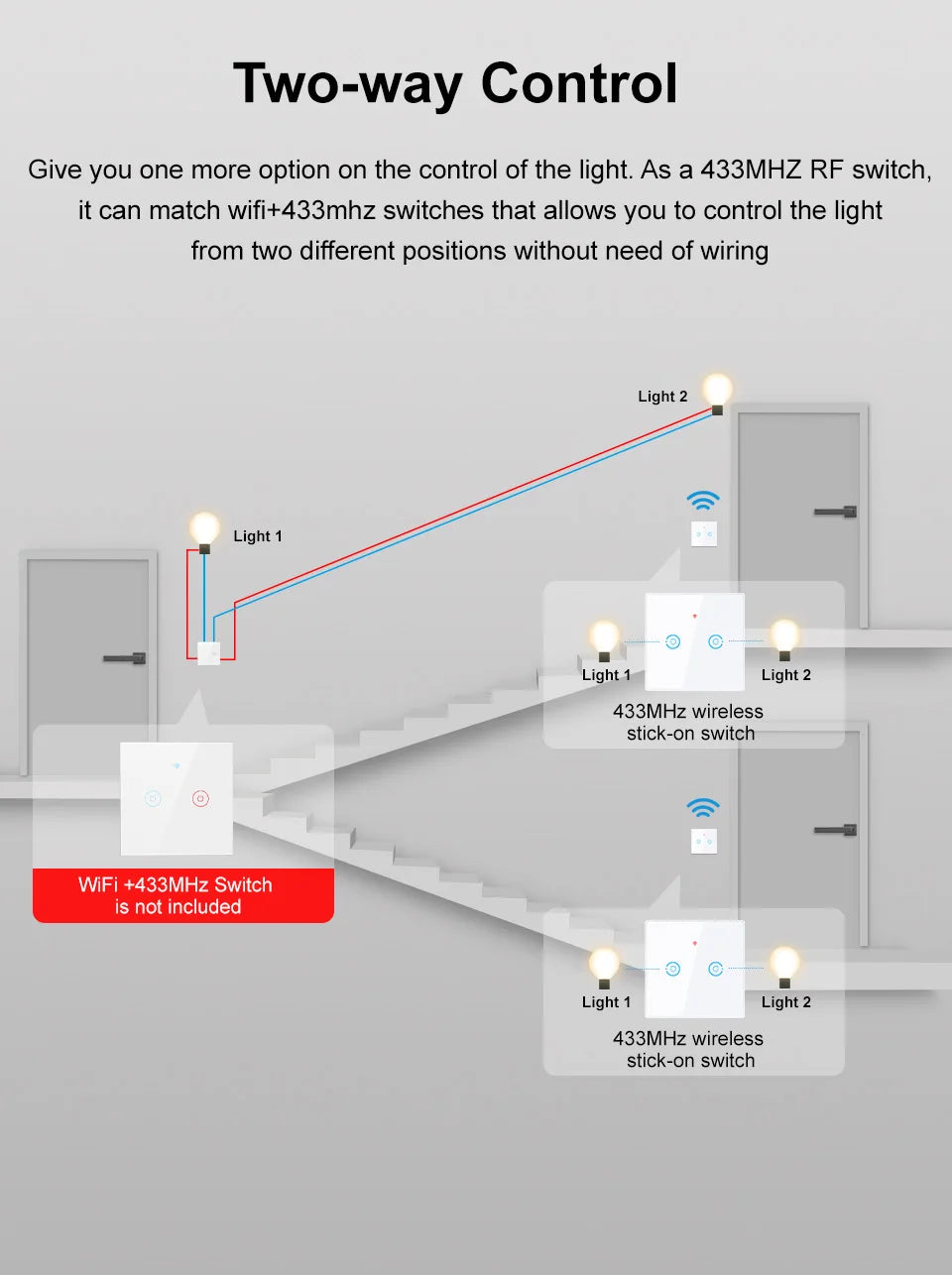 Two-way Control

Give you one more option on the control of the light. As a 433MHZ RF switch, it can match wifi+433mhz switches that allows you to control the light from two different positions without need of wiring

Light 2

Light 1

Light 1

Light 2

433MHz wireless stick-on switch

WiFi +433MHz Switch is not included

Light 1

Light 2

433MHz wireless stick-on switch