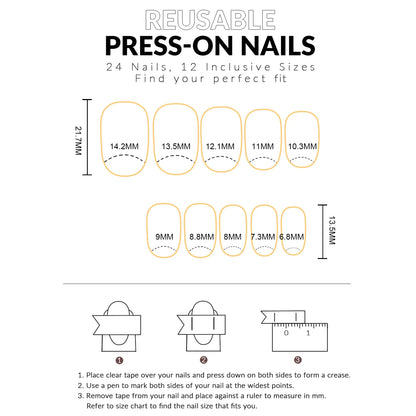 REUSABLE
PRESS-ON NAILS
24 Nails, 12 Inclusive Sizes
Find your perfect fit

21.7MM

14.2MM 13.5MM 12.1MM 11MM 10.3MM

9MM 8.8MM 8MM 7.3MM 6.8MM

13.5MM

0 1

1 2 3

1. Place clear tape over your nails and press down on both sides to form a crease.
2. Use a pen to mark both sides of your nail at the widest points.
3. Remove tape from your nail and place against a ruler to measure in mm. Refer to size chart to find the nail size that fits you.