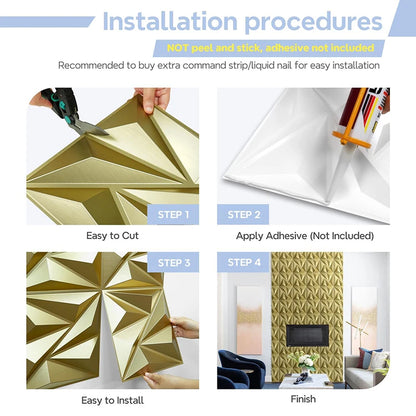 Installation procedures

NOT peel and stick, adhesive not included

Recommended to buy extra command strip/liquid nail for easy installation

STEP 1

Easy to Cut

STEP 2

Apply Adhesive (Not Included)

STEP 3

Easy to Install

STEP 4

Finish