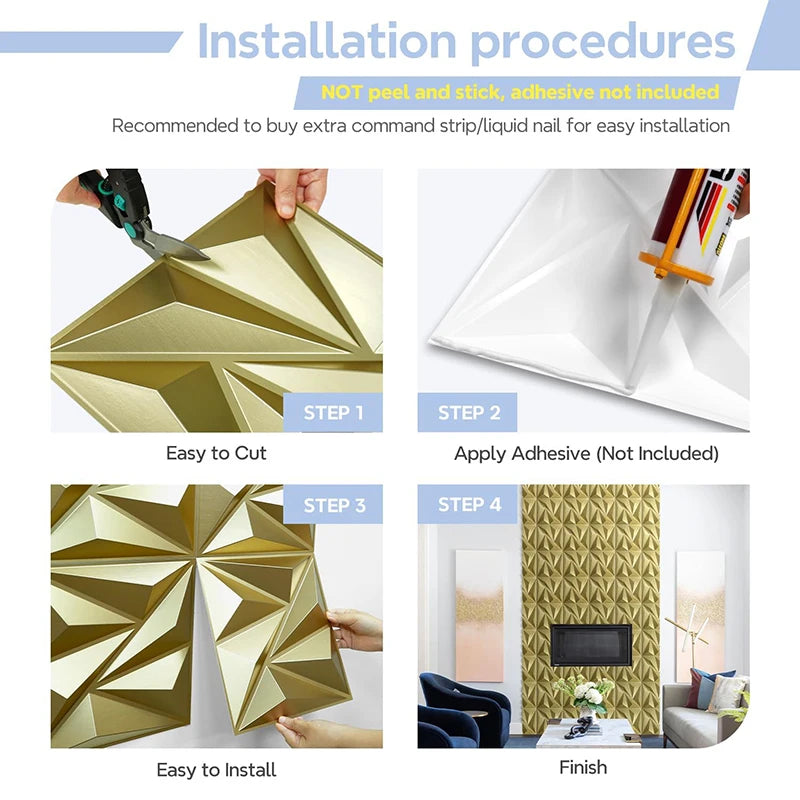 Installation procedures

NOT peel and stick, adhesive not included

Recommended to buy extra command strip/liquid nail for easy installation

STEP 1

Easy to Cut

STEP 2

Apply Adhesive (Not Included)

STEP 3

Easy to Install

STEP 4

Finish