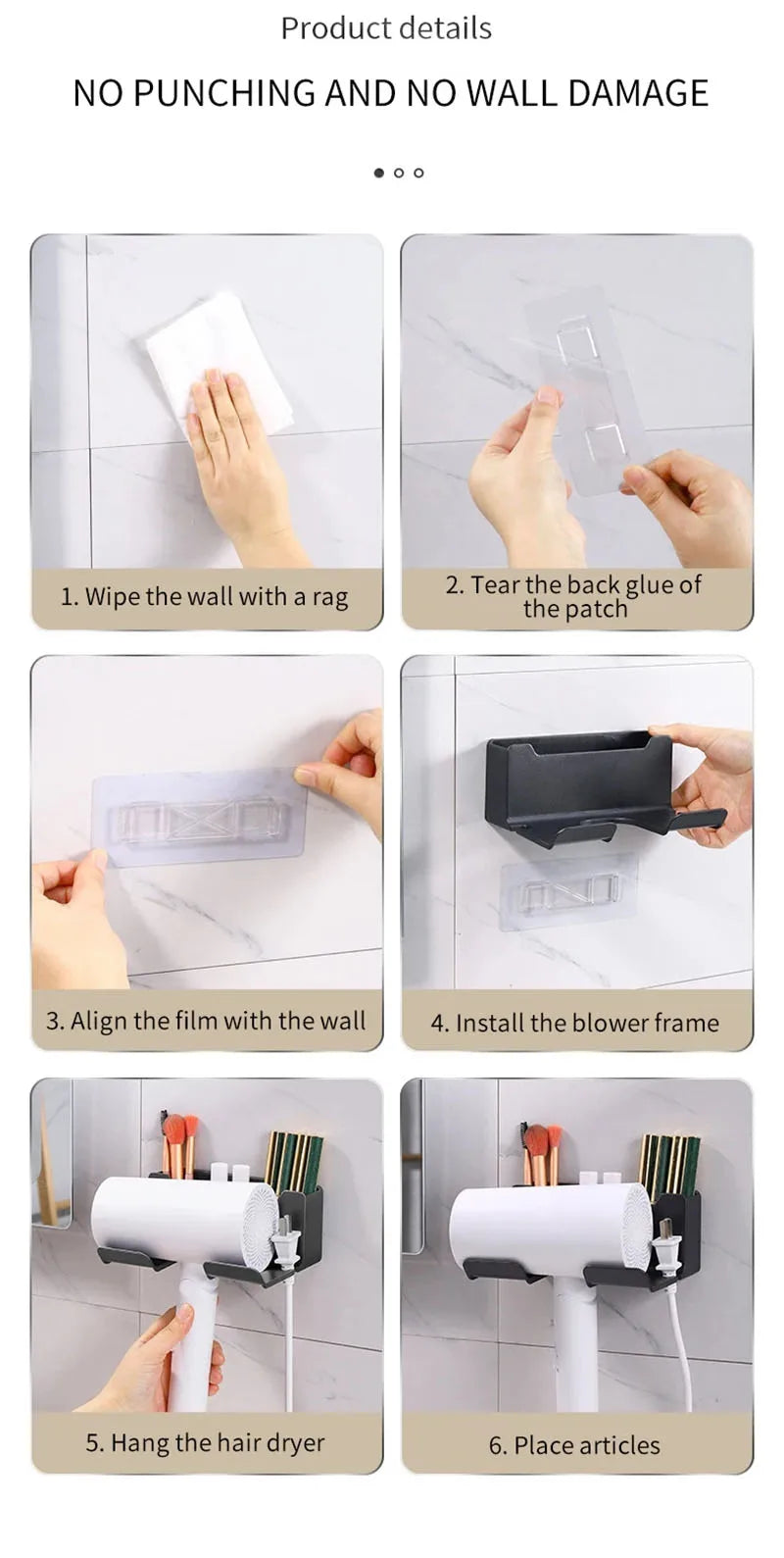 Product details

NO PUNCHING AND NO WALL DAMAGE

1. Wipe the wall with a rag

2. Tear the back glue of the patch

3. Align the film with the wall

4. Install the blower frame

5. Hang the hair dryer

6. Place articles