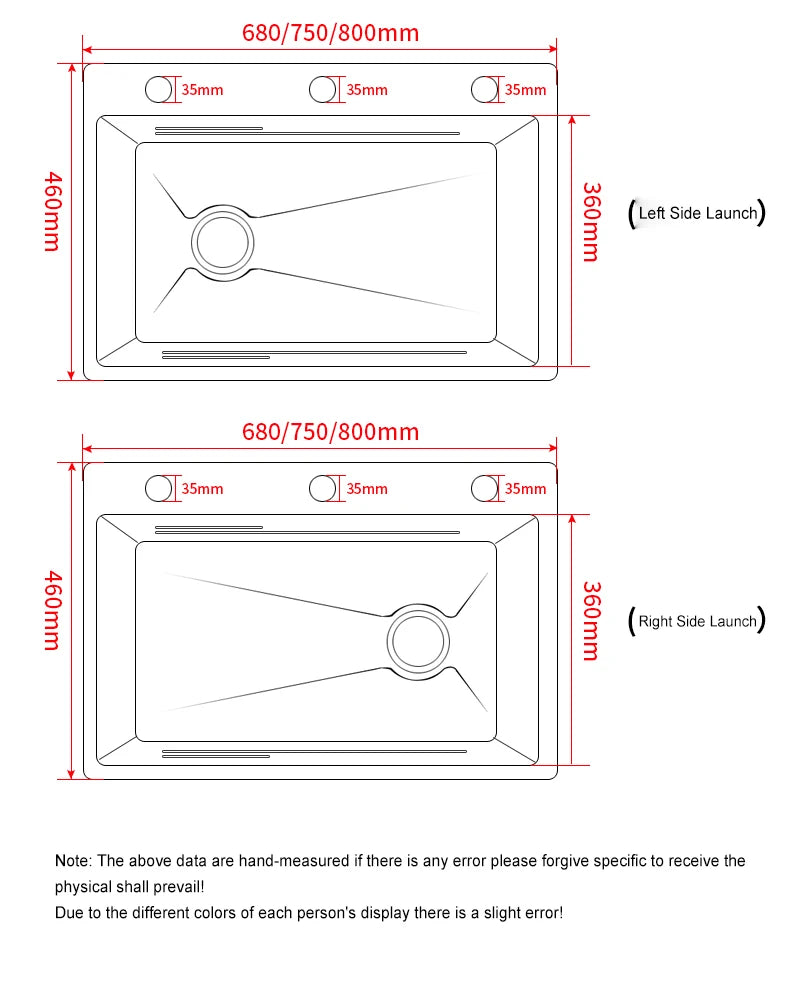 680/750/800mm

35mm 35mm 35mm

460mm

360mm

(Left Side Launch)

680/750/800mm

35mm 35mm 35mm

460mm

360mm

(Right Side Launch)

Note: The above data are hand-measured if there is any error please forgive specific to receive the physical shall prevail!
Due to the different colors of each person's display there is a slight error!