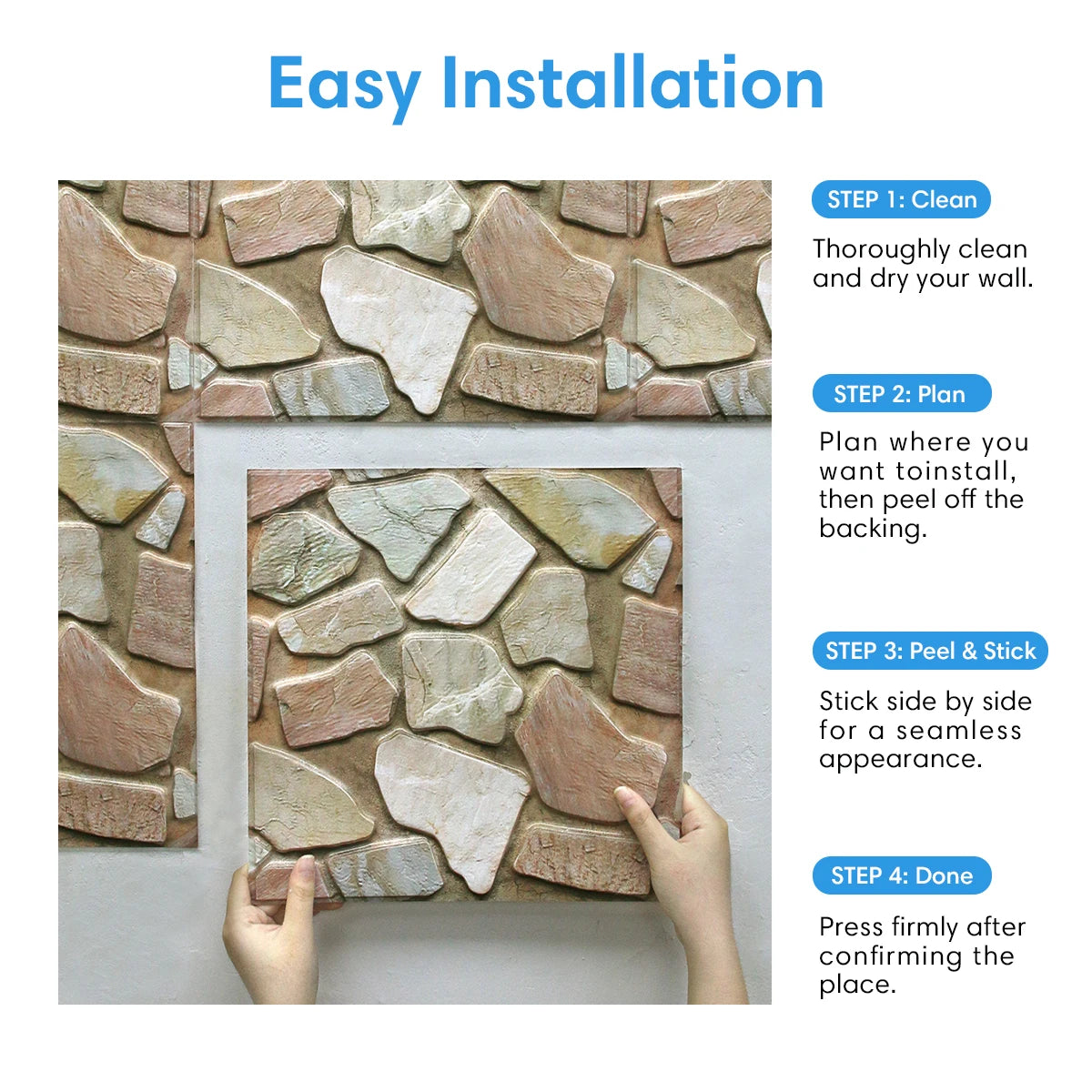 Easy Installation

STEP 1: Clean

Thoroughly clean and dry your wall.

STEP 2: Plan

Plan where you want toinstall, then peel off the backing.

STEP 3: Peel & Stick

Stick side by side for a seamless appearance.

STEP 4: Done

Press firmly after confirming the place.