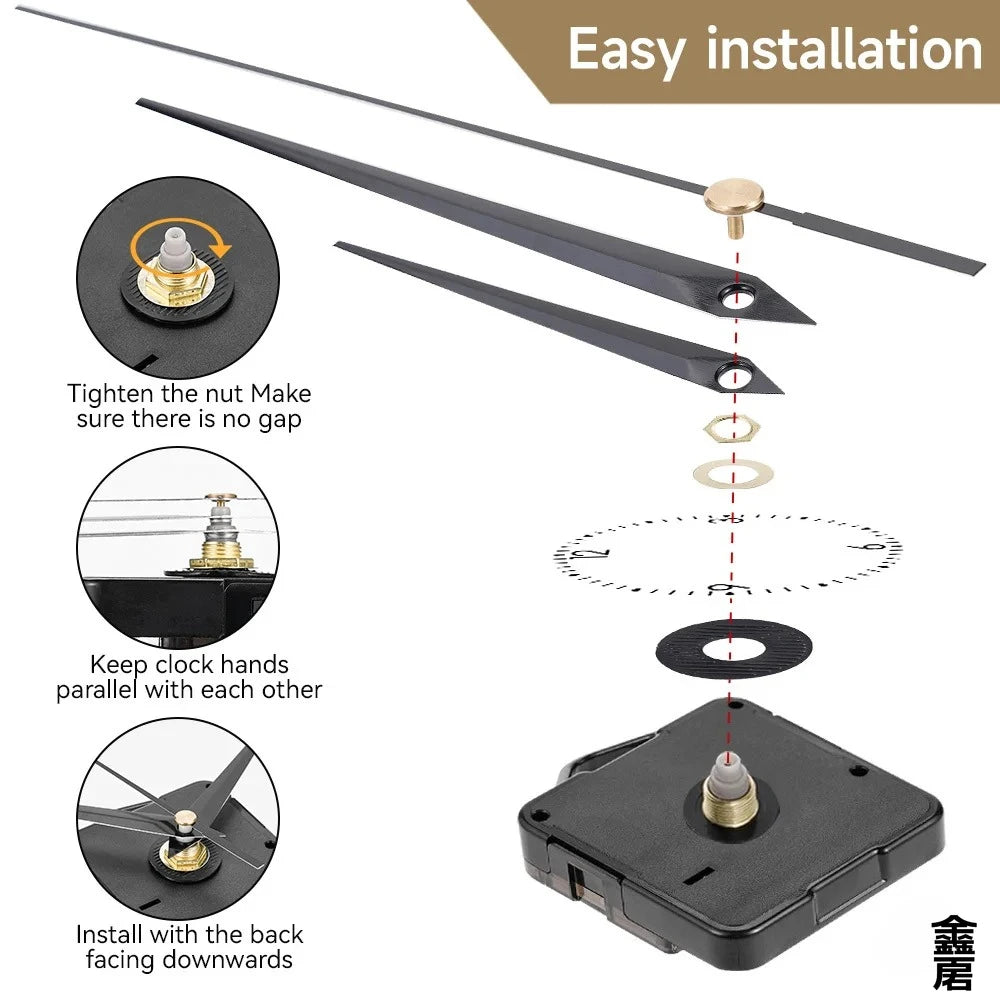 Easy installation

Tighten the nut Make sure there is no gap

Keep clock hands parallel with each other

Install with the back facing downwards

12
3
6
9

鑫居