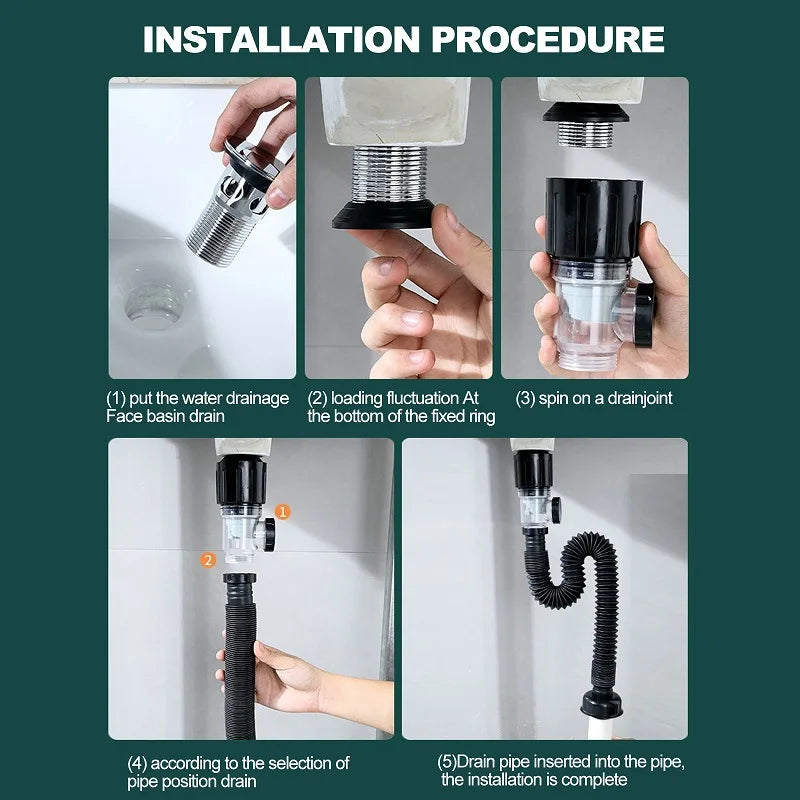 INSTALLATION PROCEDURE

(1) put the water drainage Face basin drain

(2) loading fluctuation At the bottom of the fixed ring

(3) spin on a drainjoint

1

2

(4) according to the selection of pipe position drain

(5)Drain pipe inserted into the pipe, the installation is complete