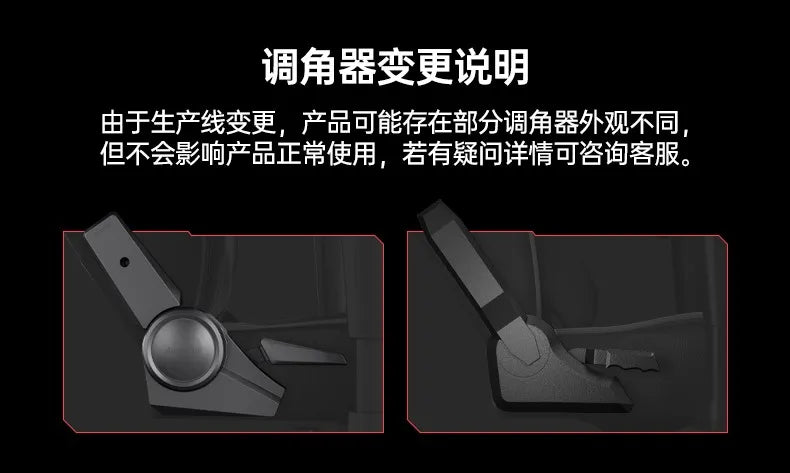 调角器变更说明

由于生产线变更，产品可能存在部分调角器外观不同，但不会影响产品正常使用，若有疑问详情可咨询客服。