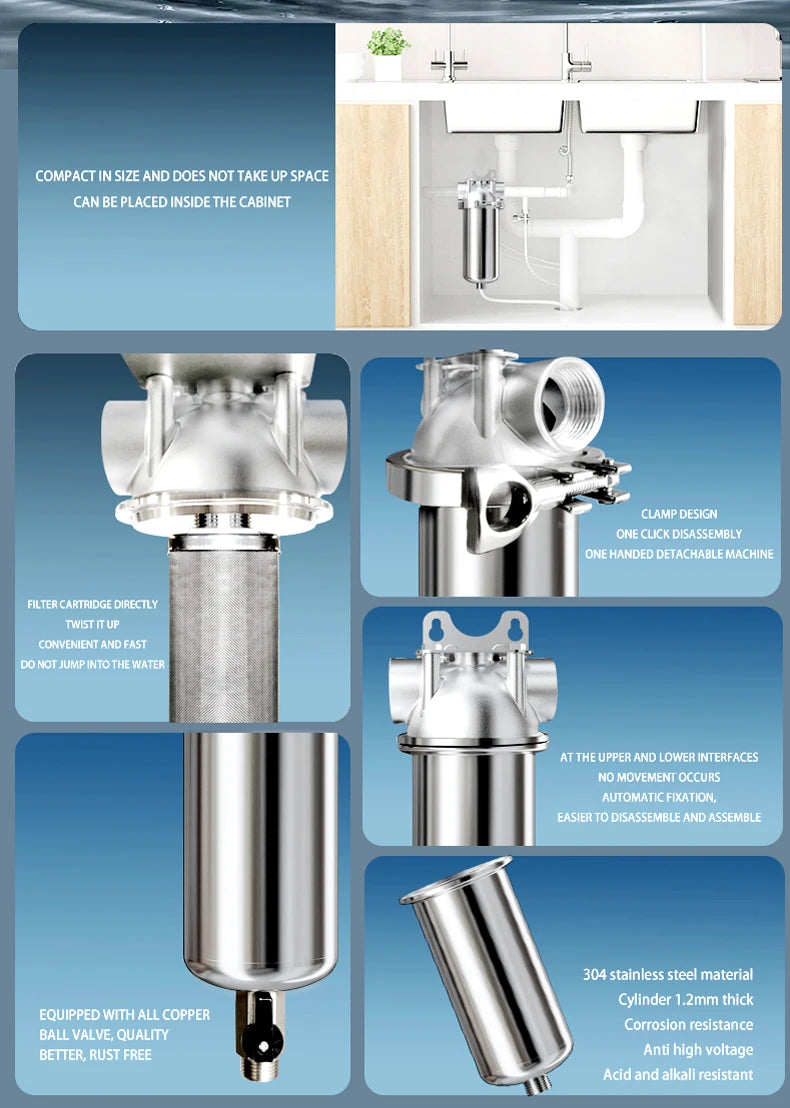 COMPACT IN SIZE AND DOES NOT TAKE UP SPACE
CAN BE PLACED INSIDE THE CABINET

FILTER CARTRIDGE DIRECTLY
TWIST IT UP
CONVENIENT AND FAST
DO NOT JUMP INTO THE WATER

CLAMP DESIGN
ONE CLICK DISASSEMBLY
ONE HANDED DETACHABLE MACHINE

AT THE UPPER AND LOWER INTERFACES
NO MOVEMENT OCCURS
AUTOMATIC FIXATION,
EASIER TO DISASSEMBLE AND ASSEMBLE

EQUIPPED WITH ALL COPPER
BALL VALVE, QUALITY
BETTER, RUST FREE

304 stainless steel material
Cylinder 1.2mm thick
Corrosion resistance
Anti high voltage
Acid and alkali resistant