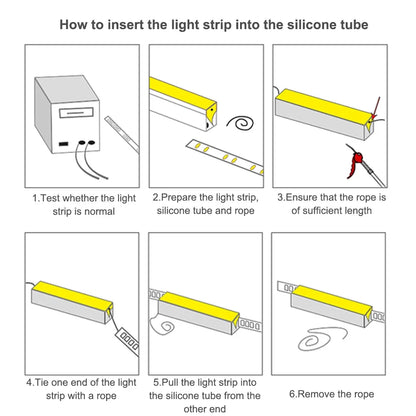 How to insert the light strip into the silicone tube

1.Test whether the light strip is normal

2.Prepare the light strip, silicone tube and rope

3.Ensure that the rope is of sufficient length

4.Tie one end of the light strip with a rope

5.Pull the light strip into the silicone tube from the other end

6.Remove the rope