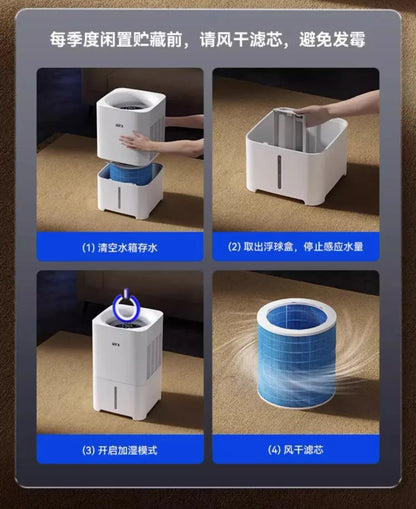 每季度闲置贮藏前，请风干滤芯，避免发霉

(1) 清空水箱存水

(2) 取出浮球盒，停止感应水量

(3) 开启加湿模式

(4) 风干滤芯