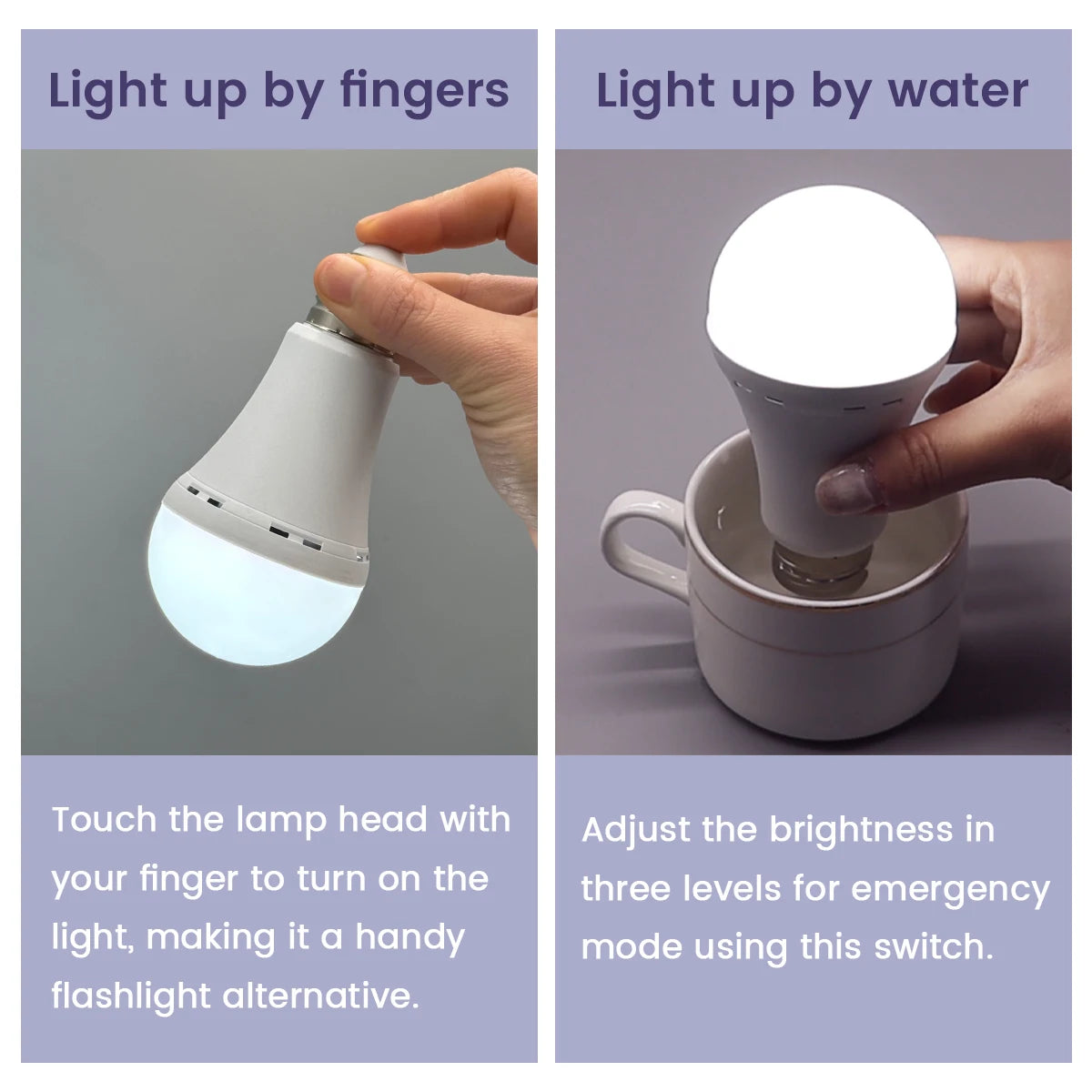 Light up by fingers

Touch the lamp head with your finger to turn on the light, making it a handy flashlight alternative.

Light up by water

Adjust the brightness in three levels for emergency mode using this switch.