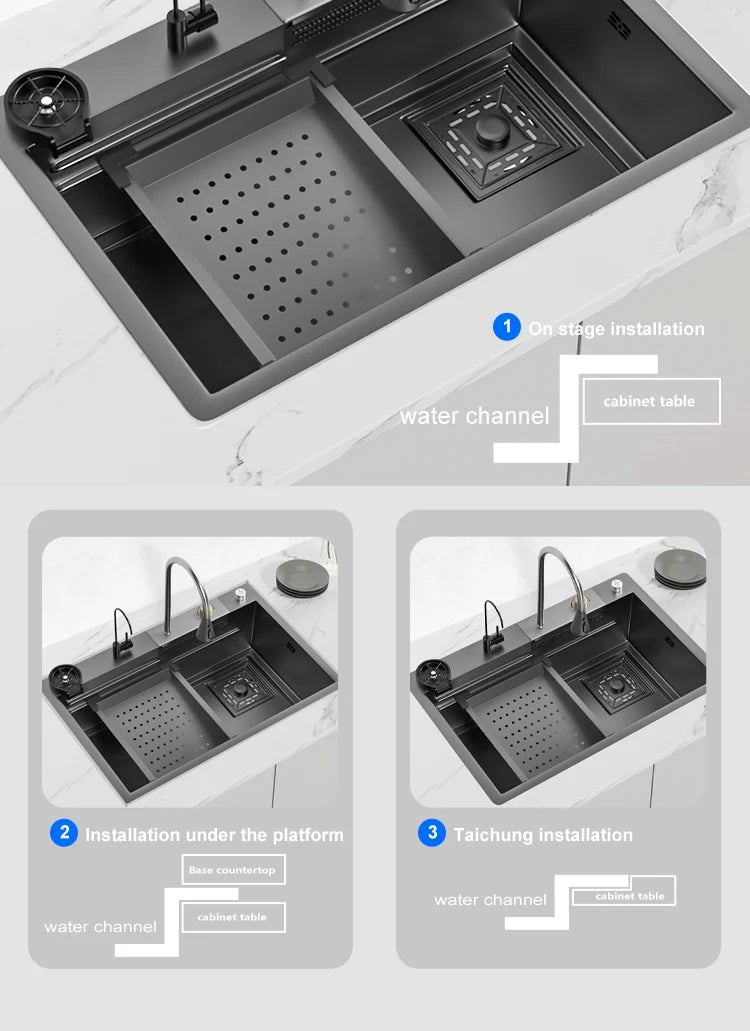 1 On stage installation

water channel

cabinet table

2 Installation under the platform

Base countertop

water channel

cabinet table

3 Taichung installation

water channel

cabinet table