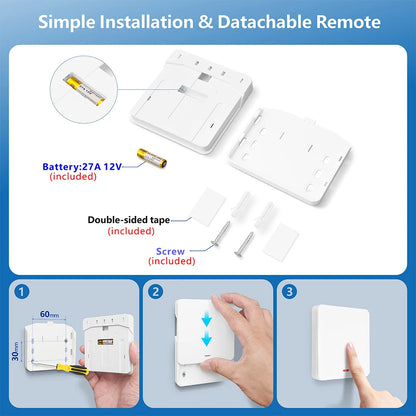 Simple Installation & Datachable Remote

Battery:27A 12V
(included)

Double-sided tape
(included)

Screw
(included)

1

60mm

30mm

2

3