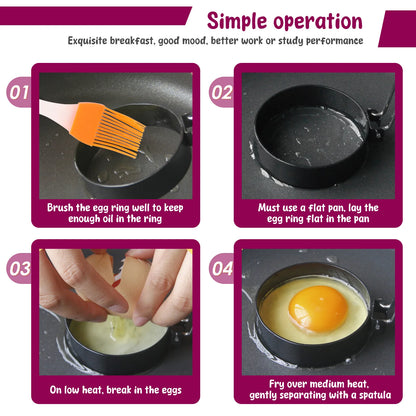 Simple operation

Exquisite breakfast, good mood, better work or study performance

01

Brush the egg ring well to keep enough oil in the ring

02

Must use a flat pan, lay the egg ring flat in the pan

03

On low heat, break in the eggs

04

Fry over medium heat, gently separating with a spatula