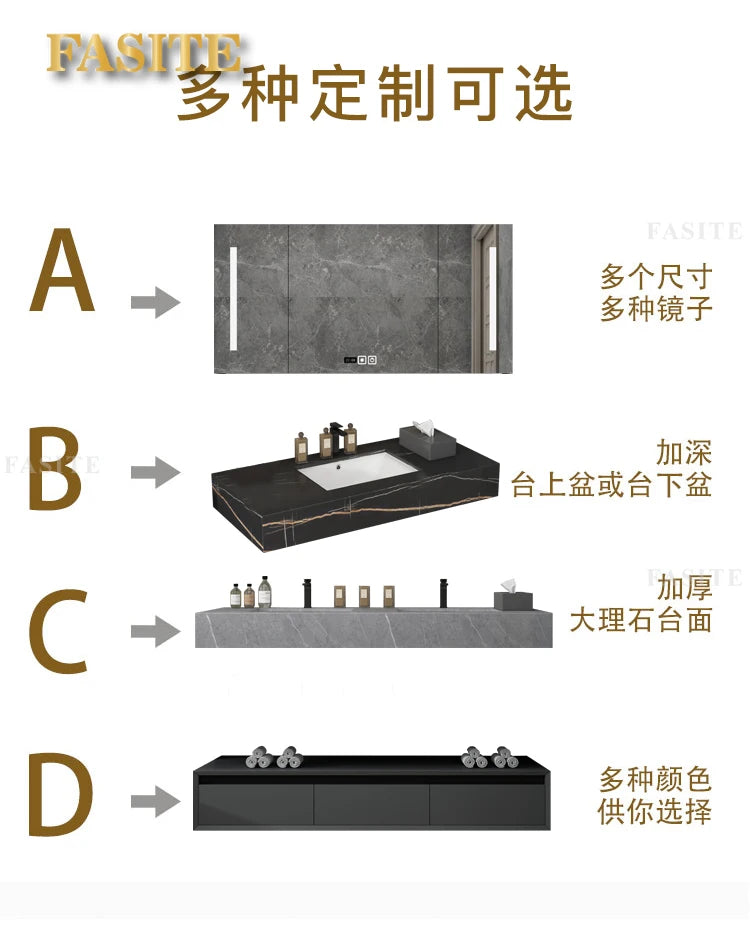 FASITE
多种定制可选

FASITE

A

多个尺寸
多种镜子

FASITE

B

加深
台上盆或台下盆

FASITE

C

加厚
大理石台面

D

多种颜色
供你选择