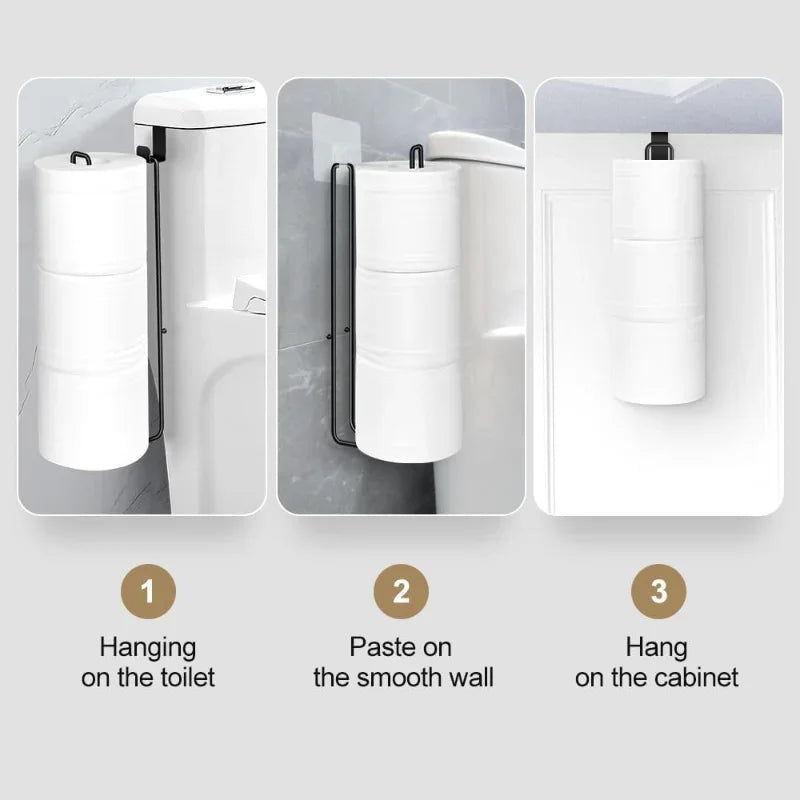 1

Hanging on the toilet

2

Paste on the smooth wall

3

Hang on the cabinet