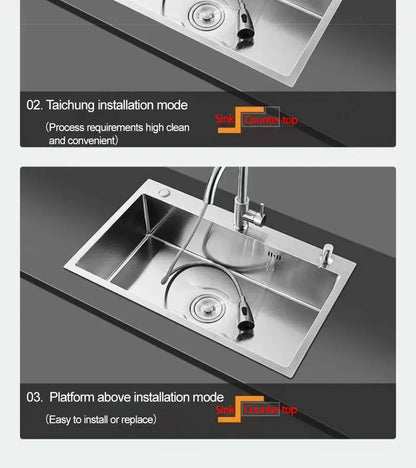 02. Taichung installation mode

(Process requirements high clean and convenient)

Sink Counter top

03. Platform above installation mode

(Easy to install or replace)

Sink Counter top