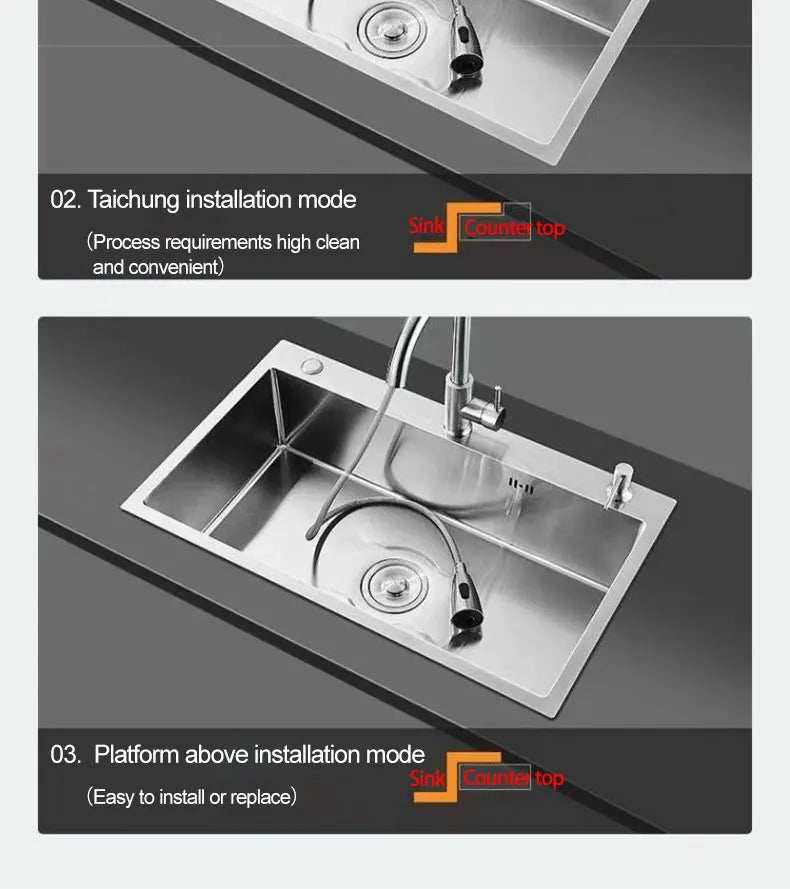 02. Taichung installation mode

（Process requirements high clean and convenient）

Sink Counter top

03. Platform above installation mode

（Easy to install or replace）

Sink Counter top