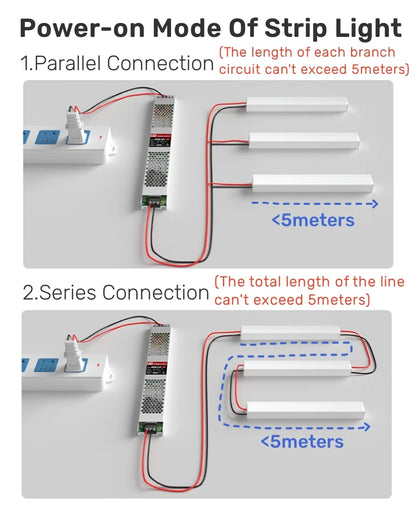 Power-on Mode Of Strip Light

1.Parallel Connection (The length of each branch circuit can't exceed 5meters)

<5meters

2.Series Connection (The total length of the line can't exceed 5meters)

<5meters