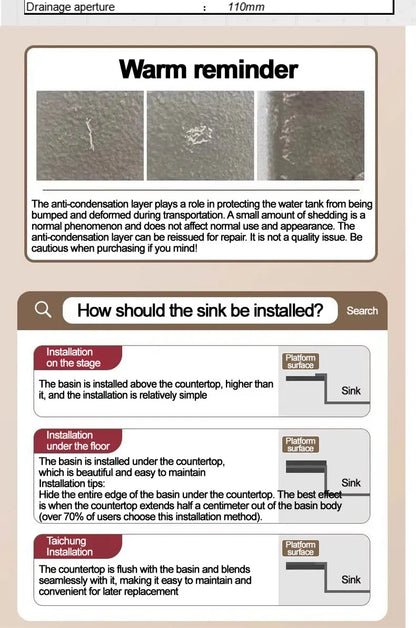 Drainage aperture : 110mm

Warm reminder

The anti-condensation layer plays a role in protecting the water tank from being bumped and deformed during transportation. A small amount of shedding is a normal phenomenon and does not affect normal use and appearance. The anti-condensation layer can be reissued for repair. It is not a quality issue. Be cautious when purchasing if you mind!

How should the sink be installed?

Search

Installation on the stage

The basin is installed above the countertop, higher than it, and the installation is relatively simple

Platform surface

Sink

Installation under the floor

The basin is installed under the countertop, which is beautiful and easy to maintain
Installation tips:
Hide the entire edge of the basin under the countertop. The best effect is when the countertop extends half a centimeter out of the basin body (over 70% of users choose this installation method).

Platform surface

Sink

Taichung Installation

The countertop is flush with the basin and blends seamlessly with it, making it easy to maintain and convenient for later replacement

Platform surface

Sink