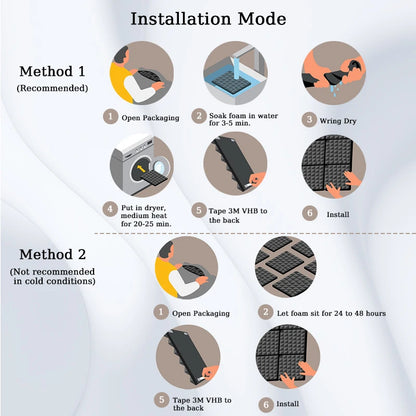 Installation Mode

Method 1
(Recommended)

1 Open Packaging

2 Soak foam in water for 3-5 min.

3 Wring Dry

4 Put in dryer, medium heat for 20-25 min.

5 Tape 3M VHB to the back

6 Install

Method 2
(Not recommended in cold conditions)

1 Open Packaging

2 Let foam sit for 24 to 48 hours

5 Tape 3M VHB to the back

6 Install