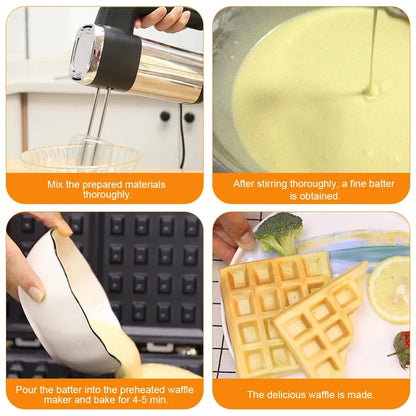 Mix the prepared materials thoroughly.

After stirring thoroughly, a fine batter is obtained.

Pour the batter into the preheated waffle maker and bake for 4-5 min.

The delicious waffle is made.