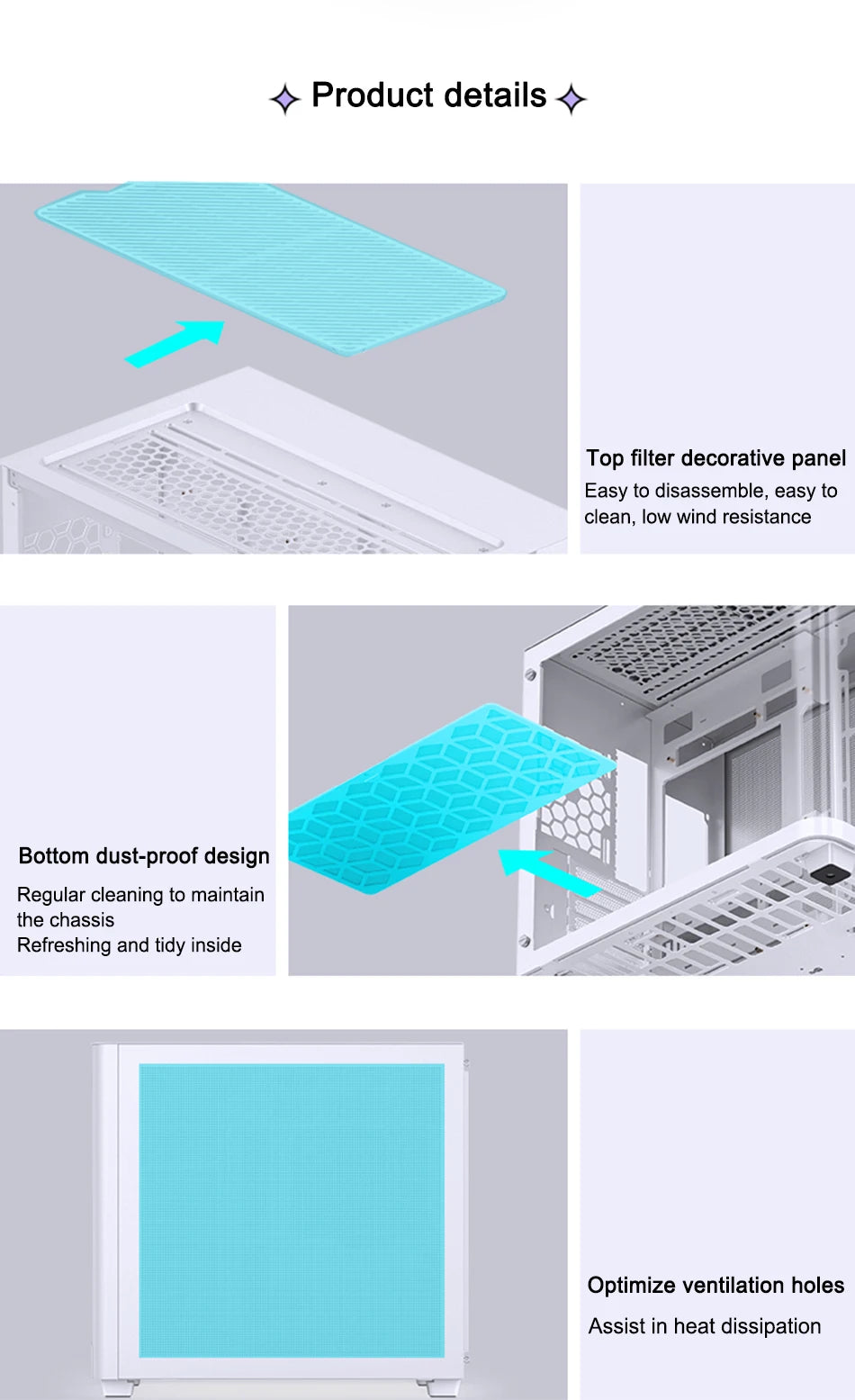 Product details

Top filter decorative panel

Easy to disassemble, easy to clean, low wind resistance

Bottom dust-proof design

Regular cleaning to maintain the chassis
Refreshing and tidy inside

Optimize ventilation holes

Assist in heat dissipation