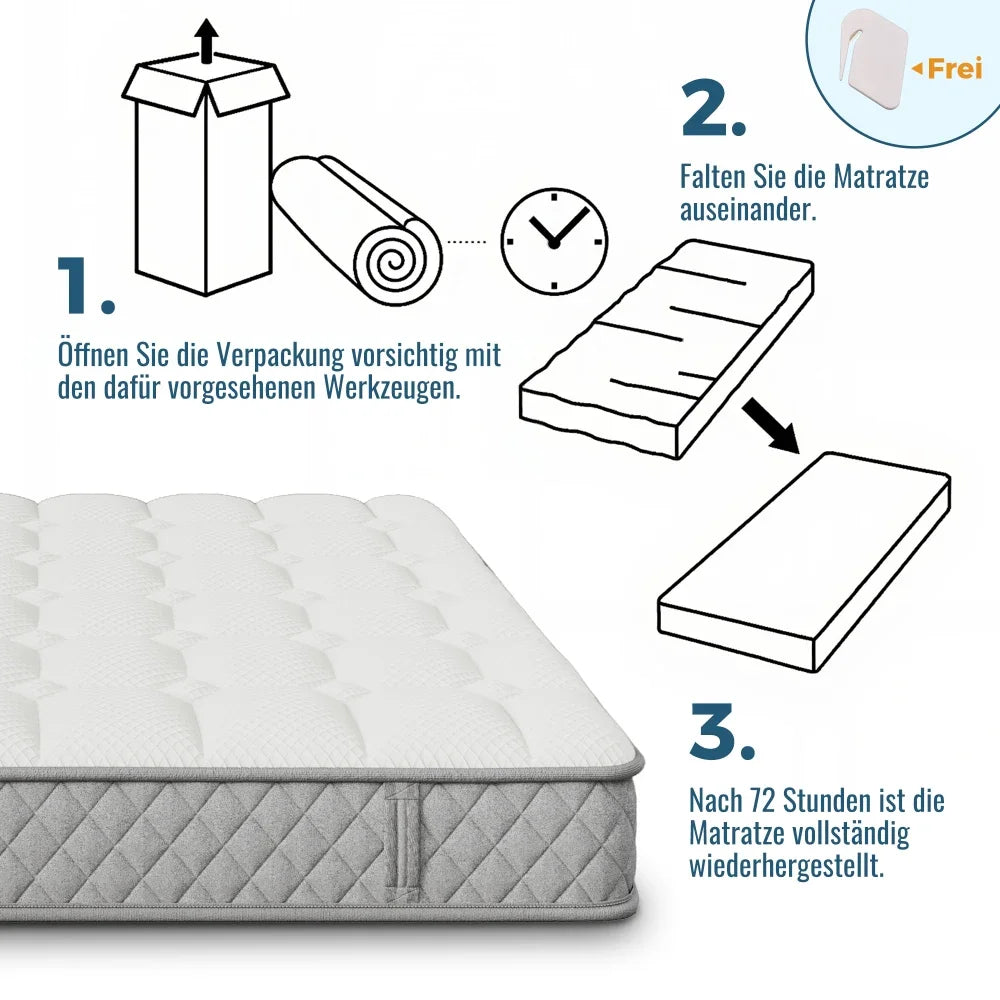 Frei

1.

Öffnen Sie die Verpackung vorsichtig mit den dafür vorgesehenen Werkzeugen.

2.

Falten Sie die Matratze auseinander.

3.

Nach 72 Stunden ist die Matratze vollständig wiederhergestellt.