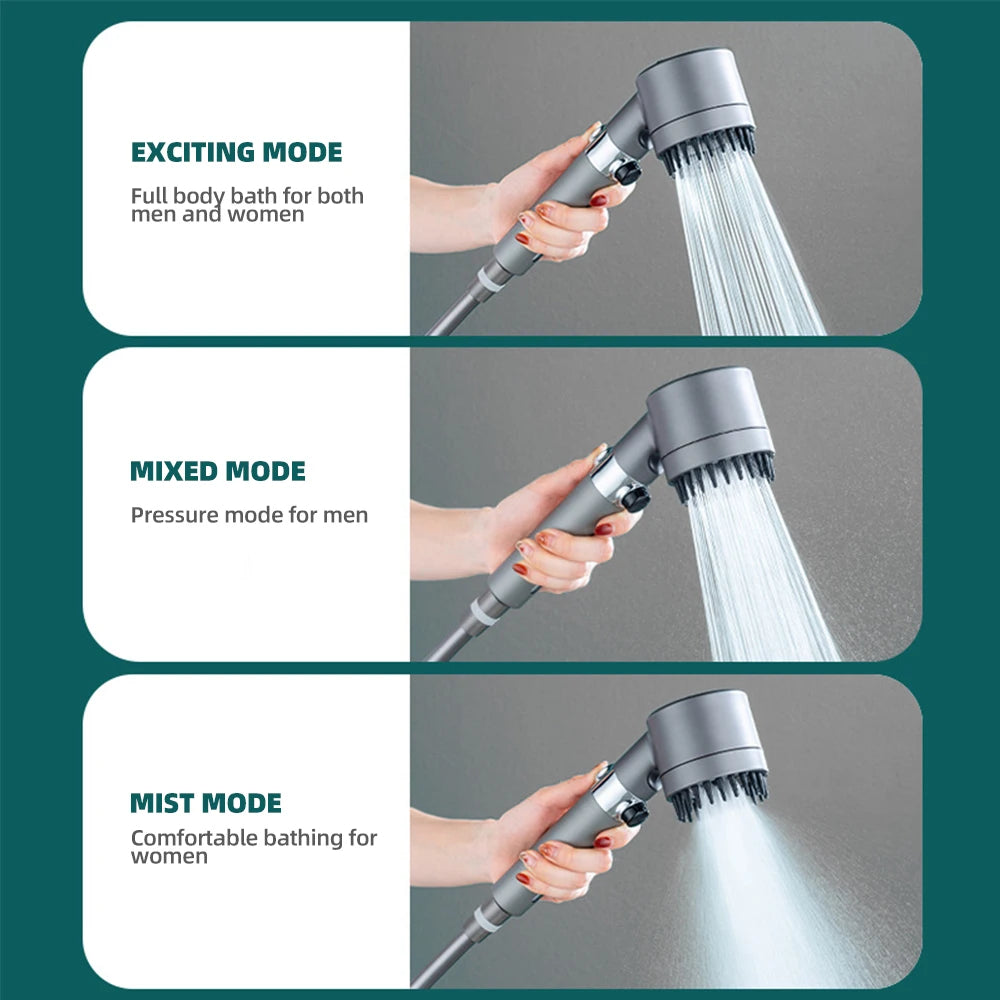 EXCITING MODE

Full body bath for both men and women

MIXED MODE

Pressure mode for men

MIST MODE

Comfortable bathing for women