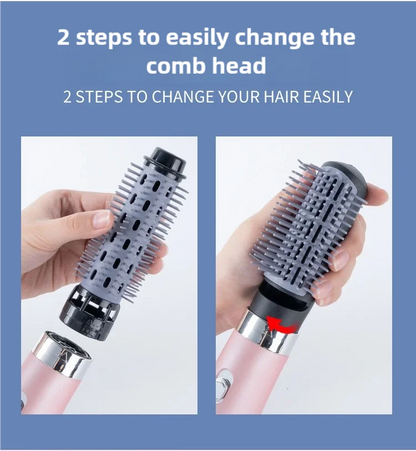 2 steps to easily change the comb head

2 STEPS TO CHANGE YOUR HAIR EASILY